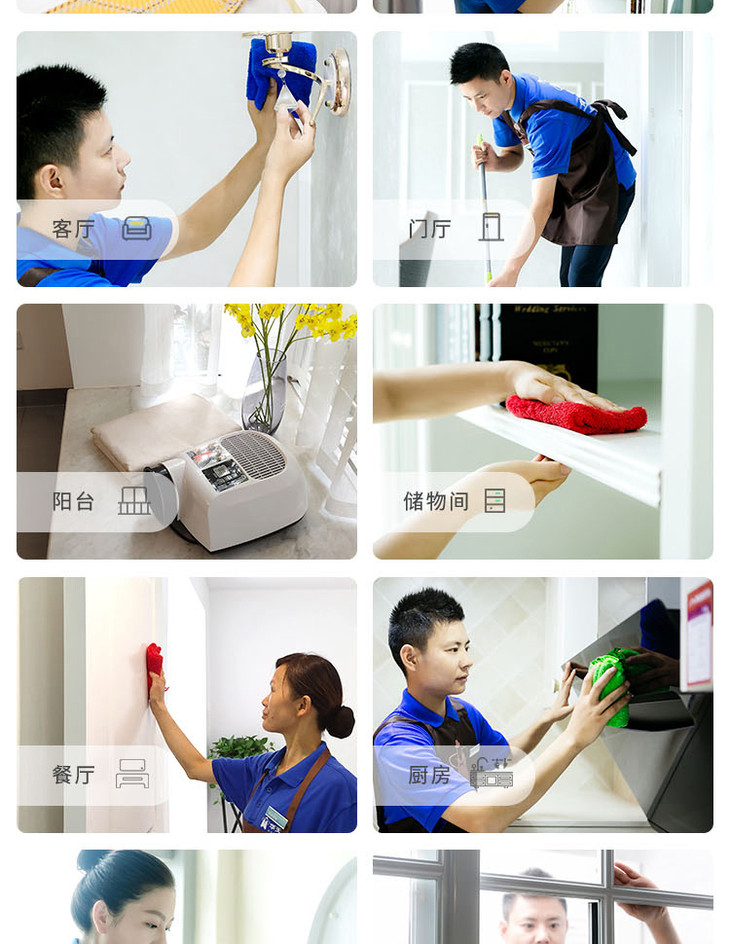 客厅

门厅

阳台

储物间

餐厅

厨房