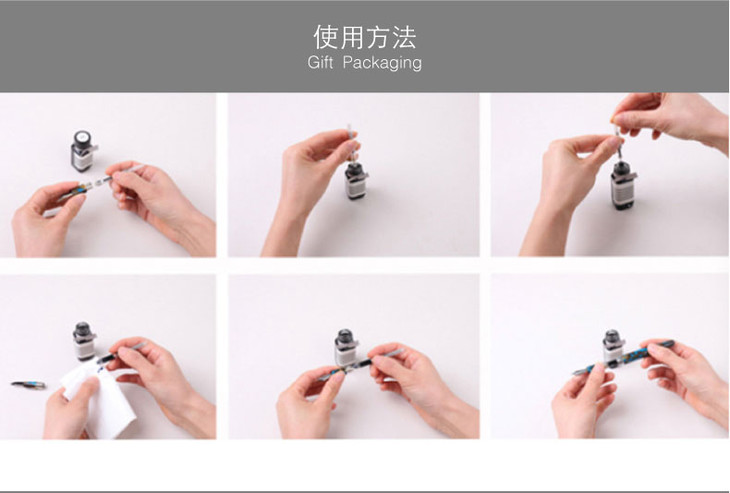 使用方法
Gift Packaging