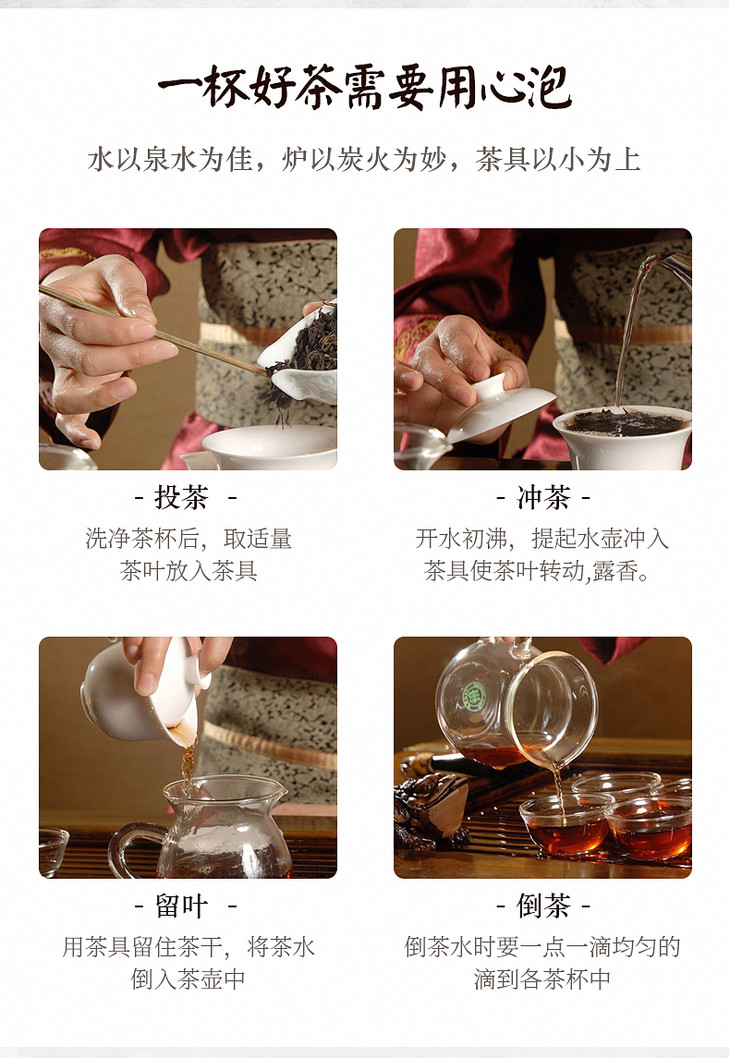 一杯好茶需要用心泡

水以泉水为佳，炉以炭火为妙，茶具以小为上

- 投茶 -

洗净茶杯后，取适量茶叶放入茶具

- 冲茶 -

开水初沸，提起水壶冲入茶具使茶叶转动,露香。

- 留叶 -

用茶具留住茶干，将茶水倒入茶壶中

- 倒茶 -

倒茶水时要一点一滴均匀的滴到各茶杯中