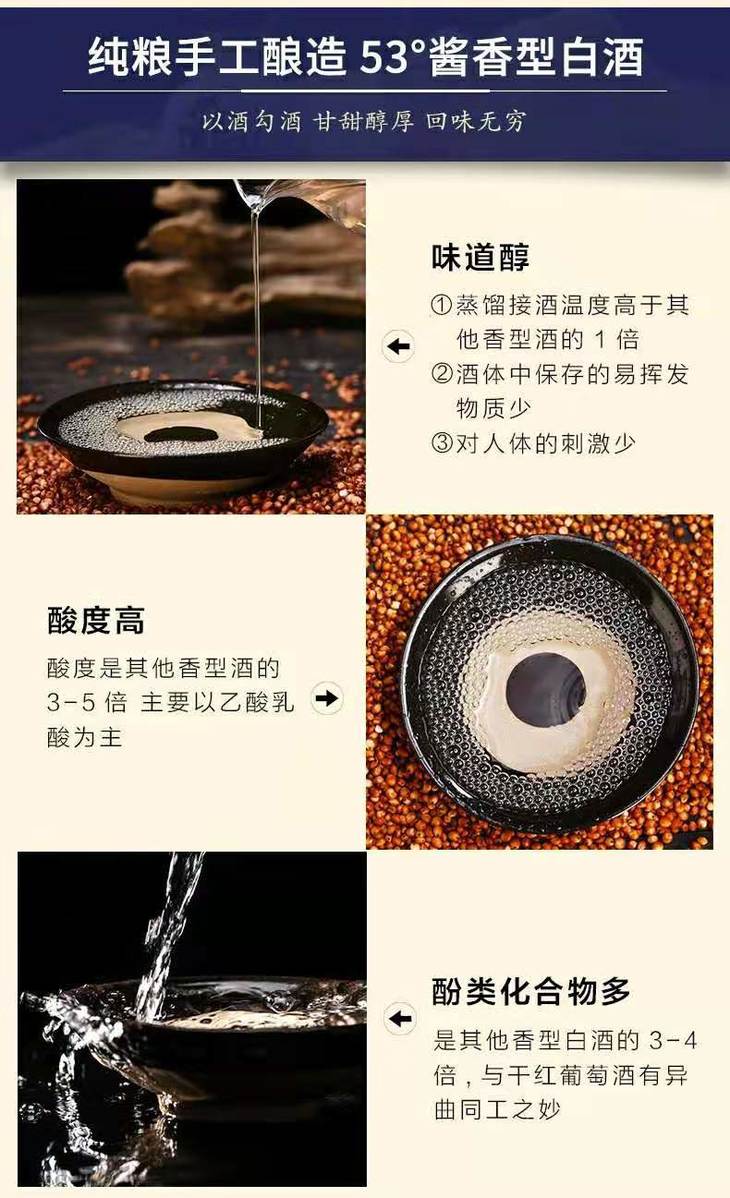 纯粮手工酿造 53°酱香型白酒

以酒勾酒 甘甜醇厚 回味无穷

味道醇

①蒸馏接酒温度高于其他香型酒的 1 倍
②酒体中保存的易挥发物质少
③对人体的刺激少

酸度高

酸度是其他香型酒的 3-5 倍 主要以乙酸乳酸为主

酚类化合物多

是其他香型白酒的 3-4 倍，与干红葡萄酒有异曲同工之妙