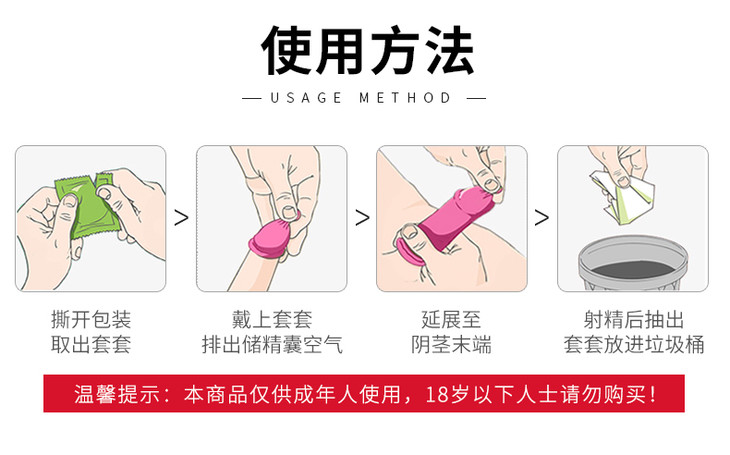 使用方法

— USAGE METHOD —

>

>

>

撕开包装
取出套套

戴上套套
排出储精囊空气

延展至
阴茎末端

射精后抽出
套套放进垃圾桶

温馨提示：本商品仅供成年人使用，18岁以下人士请勿购买！