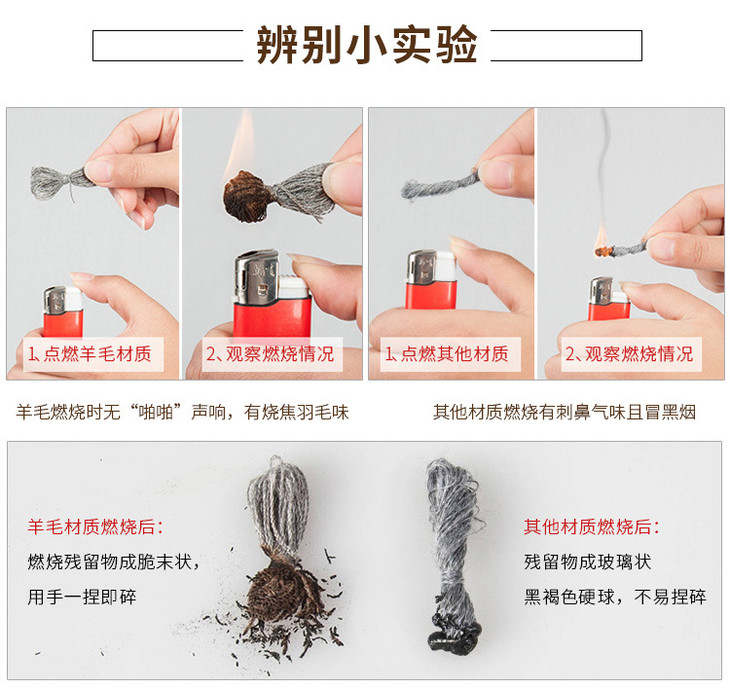 辨别小实验

1、点燃羊毛材质

2、观察燃烧情况

1、点燃其他材质

2、观察燃烧情况

羊毛燃烧时无“啪啪”声响，有烧焦羽毛味

其他材质燃烧有刺鼻气味且冒黑烟

羊毛材质燃烧后:
燃烧残留物成脆末状，
用手一捏即碎

其他材质燃烧后:
残留物成玻璃状
黑褐色硬球，不易捏碎