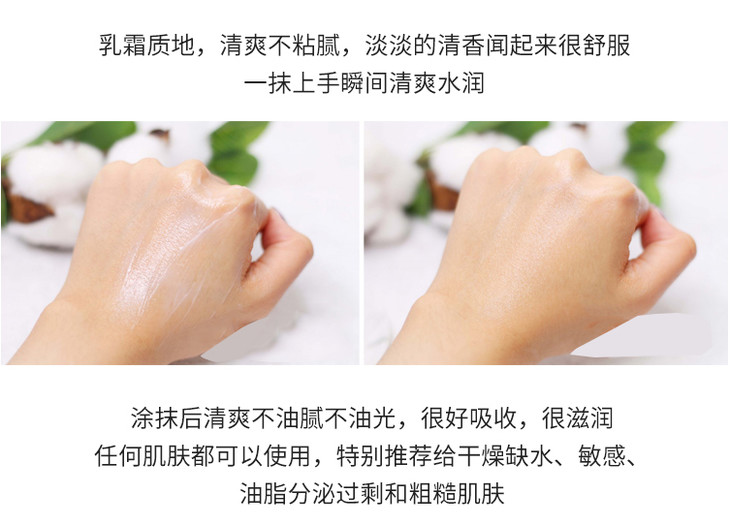 乳霜质地，清爽不粘腻，淡淡的清香闻起来很舒服
一抹上手瞬间清爽水润

涂抹后清爽不油腻不油光，很好吸收，很滋润
任何肌肤都可以使用，特别推荐给干燥缺水、敏感、
油脂分泌过剩和粗糙肌肤