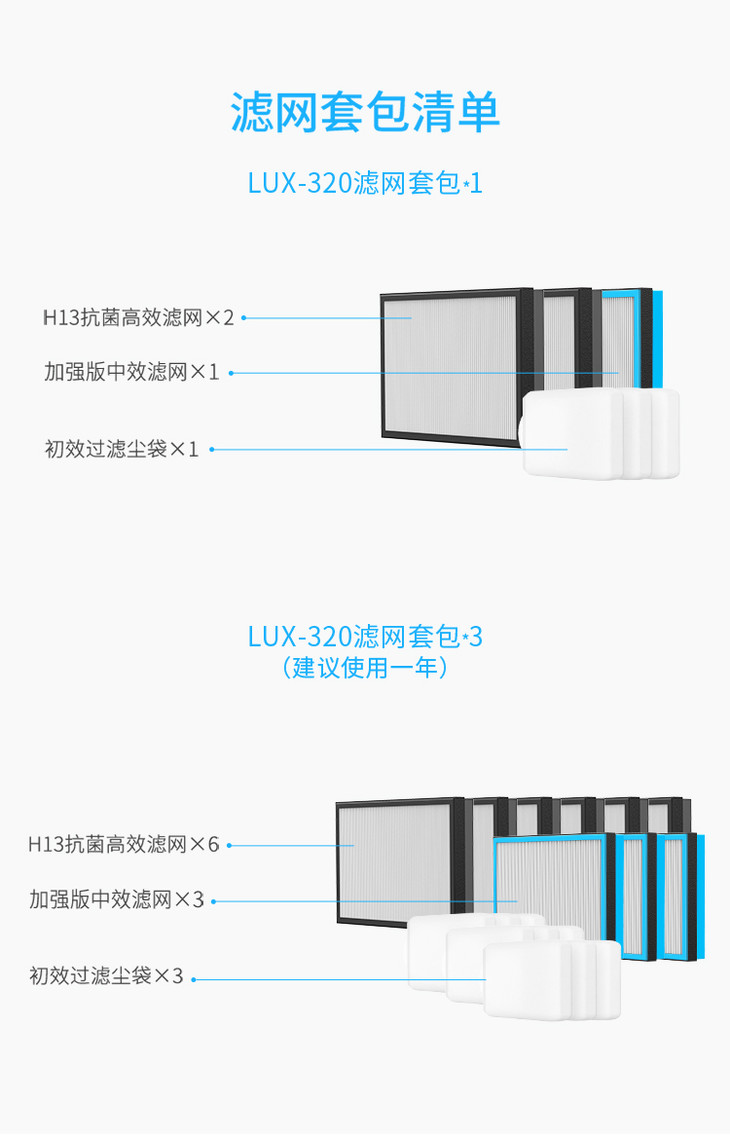 滤网套包清单

LUX-320滤网套包*1

H13抗菌高效滤网×2

加强版中效滤网×1

初效过滤尘袋×1

LUX-320滤网套包*3
（建议使用一年）

H13抗菌高效滤网×6

加强版中效滤网×3

初效过滤尘袋×3