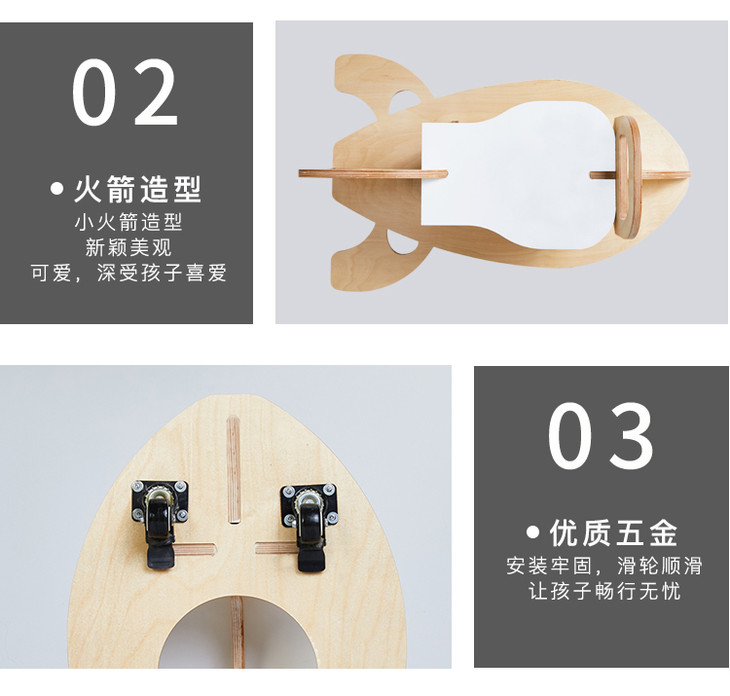 02

• 火箭造型

小火箭造型
新颖美观
可爱，深受孩子喜爱

03

• 优质五金

安装牢固，滑轮顺滑
让孩子畅行无忧