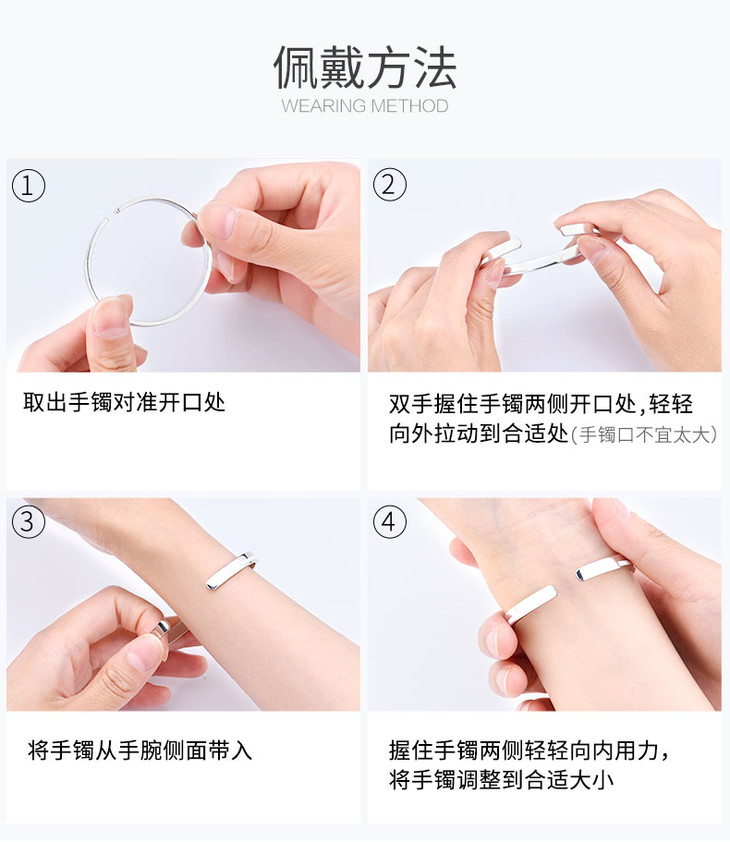 佩戴方法
WEARING METHOD

①

取出手镯对准开口处

②

双手握住手镯两侧开口处，轻轻向外拉动到合适处（手镯口不宜太大）

③

将手镯从手腕侧面带入

④

握住手镯两侧轻轻向内用力，将手镯调整到合适大小