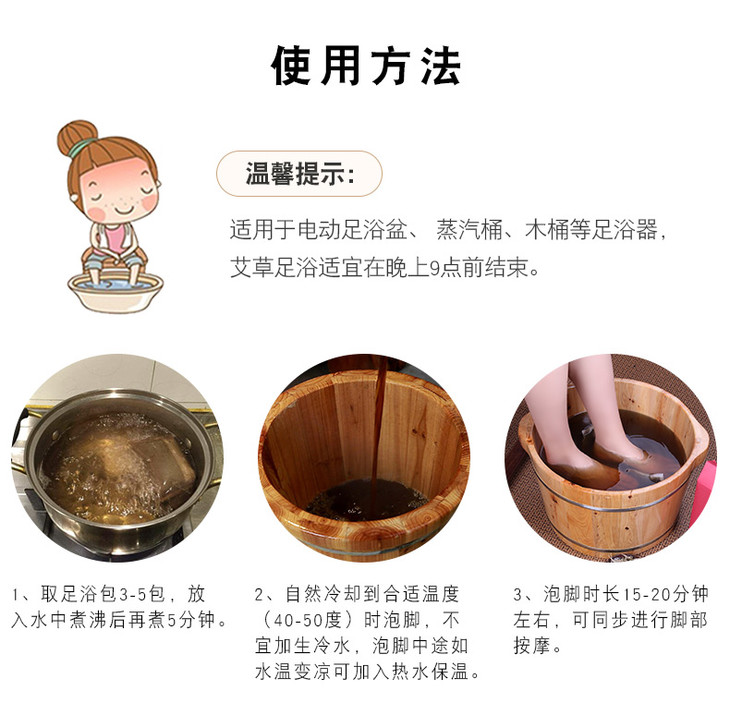 使用方法

温馨提示:

适用于电动足浴盆、 蒸汽桶、木桶等足浴器，艾草足浴适宜在晚上9点前结束。

1、取足浴包3-5包，放入水中煮沸后再煮5分钟。

2、自然冷却到合适温度（40-50度）时泡脚，不宜加生冷水，泡脚中途如水温变凉可加入热水保温。

3、泡脚时长15-20分钟左右，可同步进行脚部按摩。