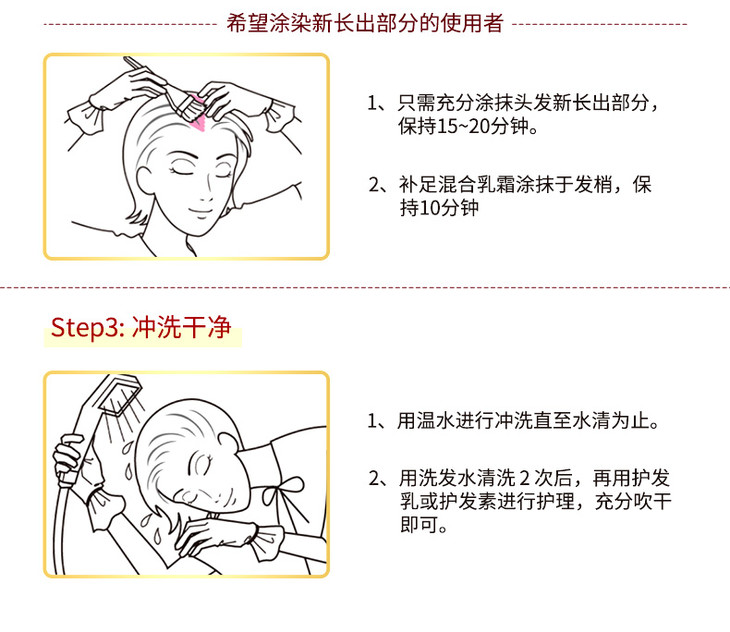 希望涂染新长出部分的使用者

1、只需充分涂抹头发新长出部分，保持15~20分钟。

2、补足混合乳霜涂抹于发梢，保持10分钟

Step3: 冲洗干净

1、用温水进行冲洗直至水清为止。

2、用洗发水清洗 2 次后，再用护发乳或护发素进行护理，充分吹干即可。