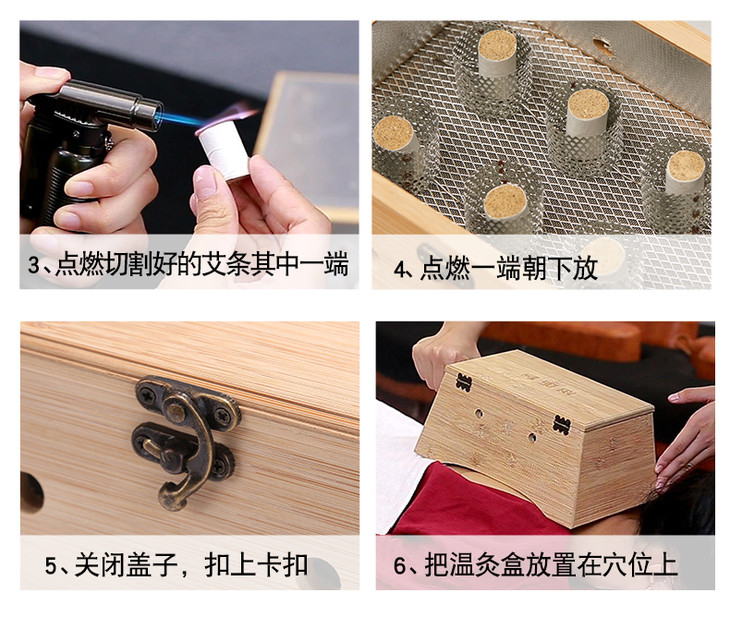 3、点燃切割好的艾条其中一端

4、点燃一端朝下放

5、关闭盖子，扣上卡扣

6、把温灸盒放置在穴位上