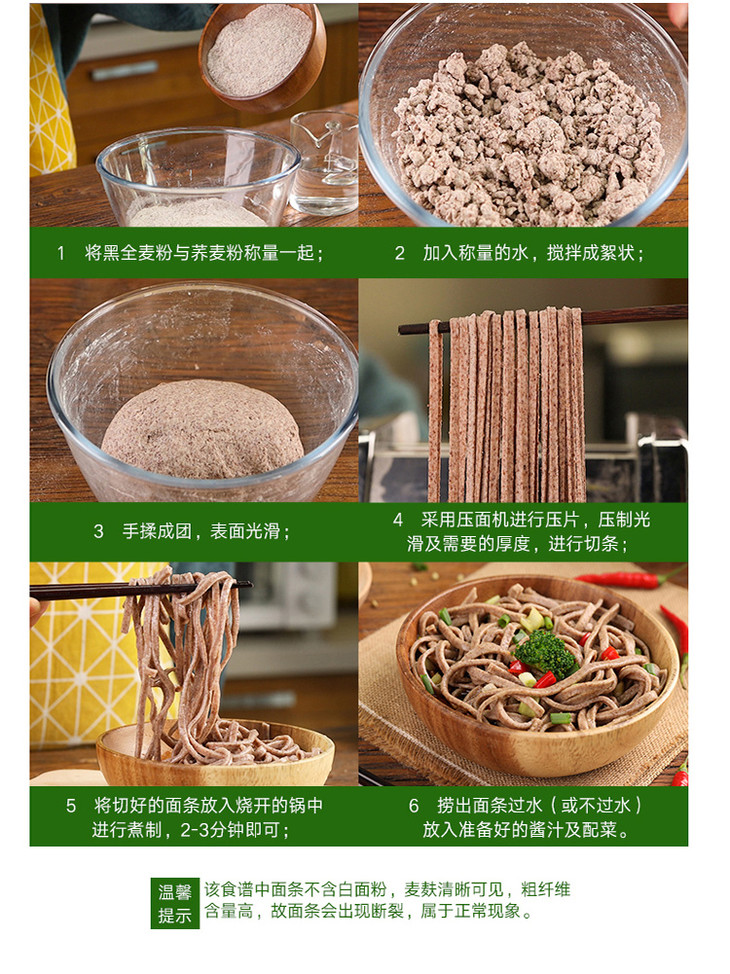 1 将黑全麦粉与荞麦粉称量一起；

2 加入称量的水，搅拌成絮状；

3 手揉成团，表面光滑；

4 采用压面机进行压片，压制光滑及需要的厚度，进行切条；

5 将切好的面条放入烧开的锅中进行煮制，2-3分钟即可；

6 捞出面条过水（或不过水）放入准备好的酱汁及配菜。

温馨提示 该食谱中面条不含白面粉，麦麸清晰可见，粗纤维含量高，故面条会出现断裂，属于正常现象。