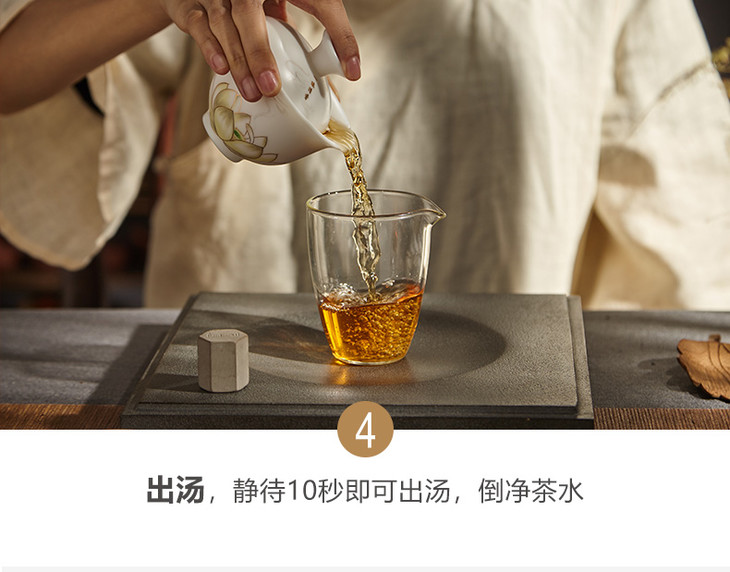 4

出汤，静待10秒即可出汤，倒净茶水