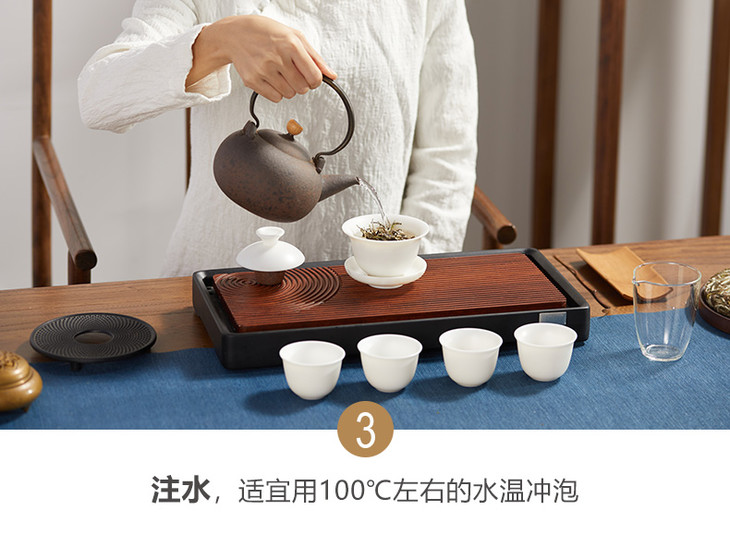 3

注水，适宜用100℃左右的水温冲泡