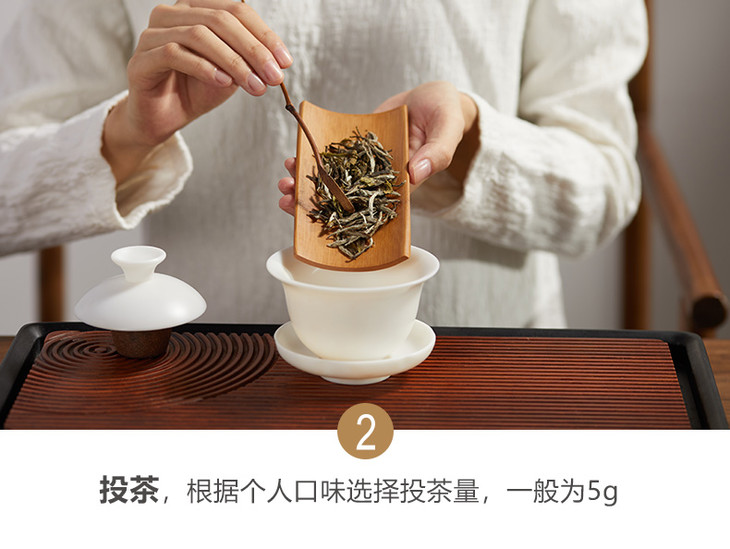 2

投茶，根据个人口味选择投茶量，一般为5g