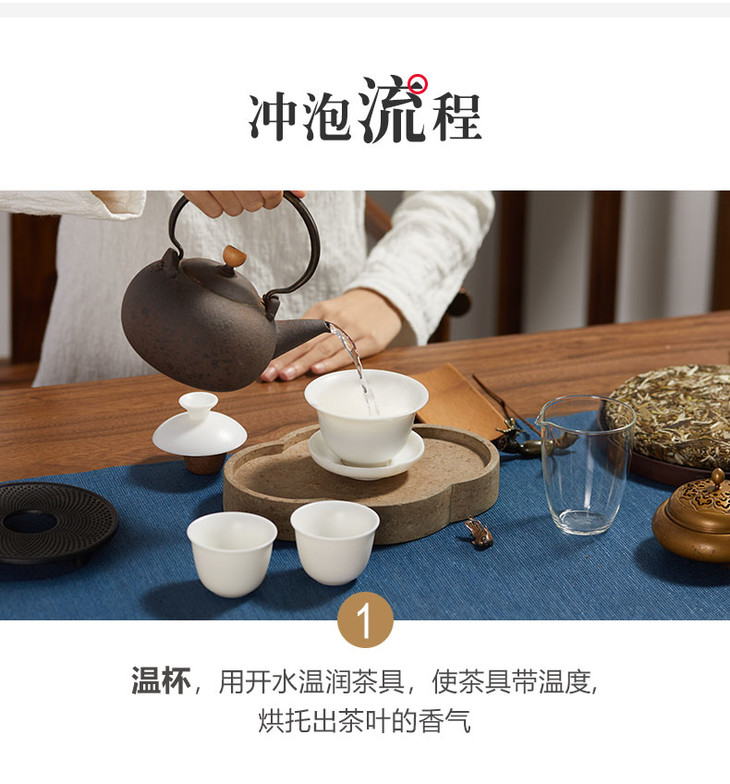 冲泡流程

1

温杯，用开水温润茶具，使茶具带温度，烘托出茶叶的香气