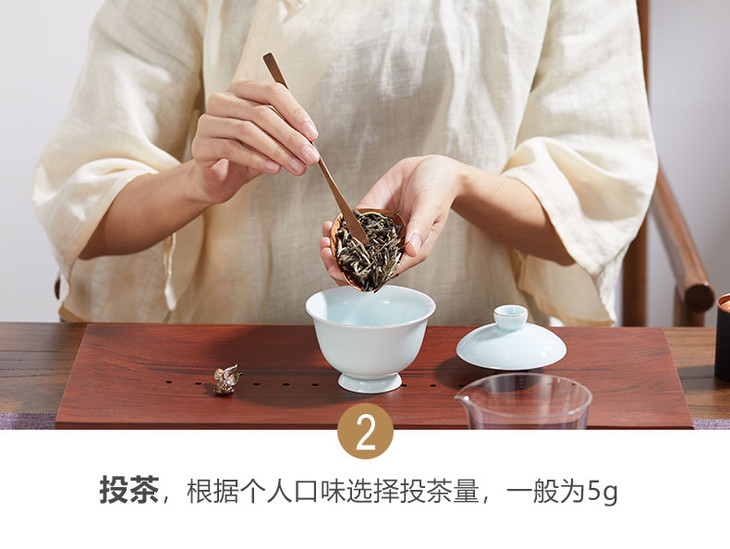 2

投茶，根据个人口味选择投茶量，一般为5g