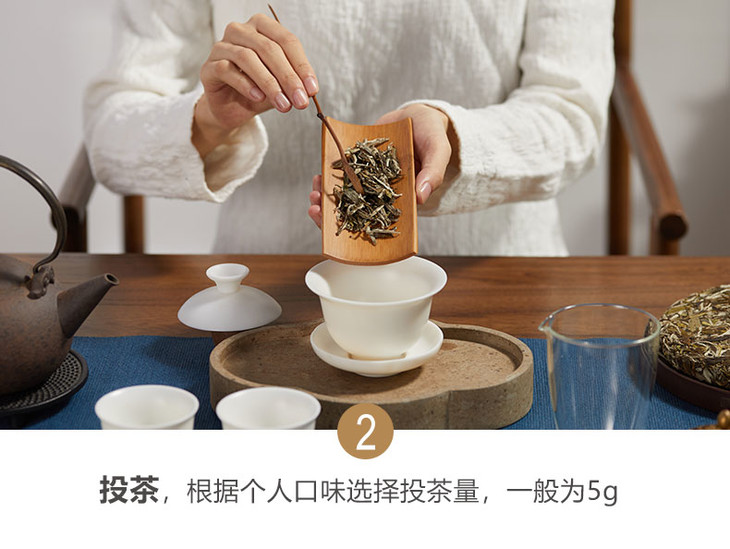 2

投茶，根据个人口味选择投茶量，一般为5g