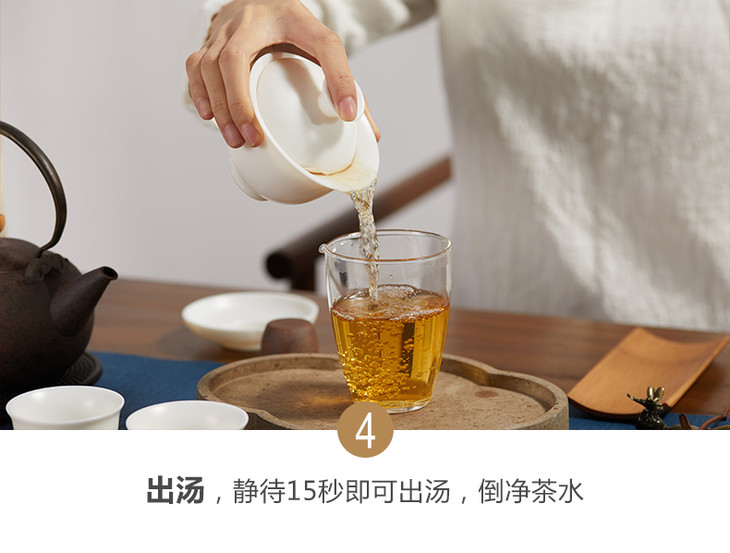 4

出汤，静待15秒即可出汤，倒净茶水