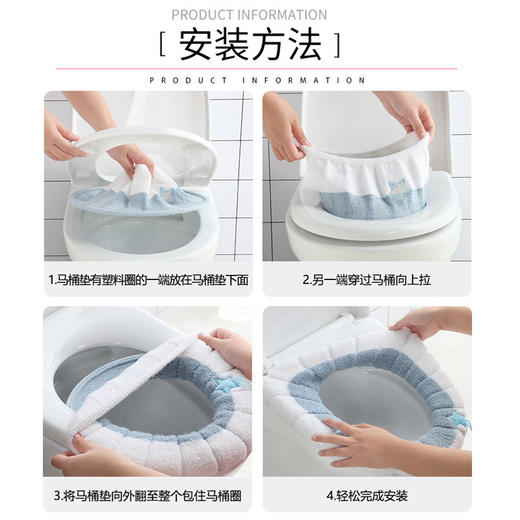 PRODUCT INFORMATION

[ 安装方法 ]

PRODUCT INFORMATION

1.马桶垫有塑料圈的一端放在马桶垫下面

2.另一端穿过马桶向上拉

3.将马桶垫向外翻至整个包住马桶圈

4.轻松完成安装