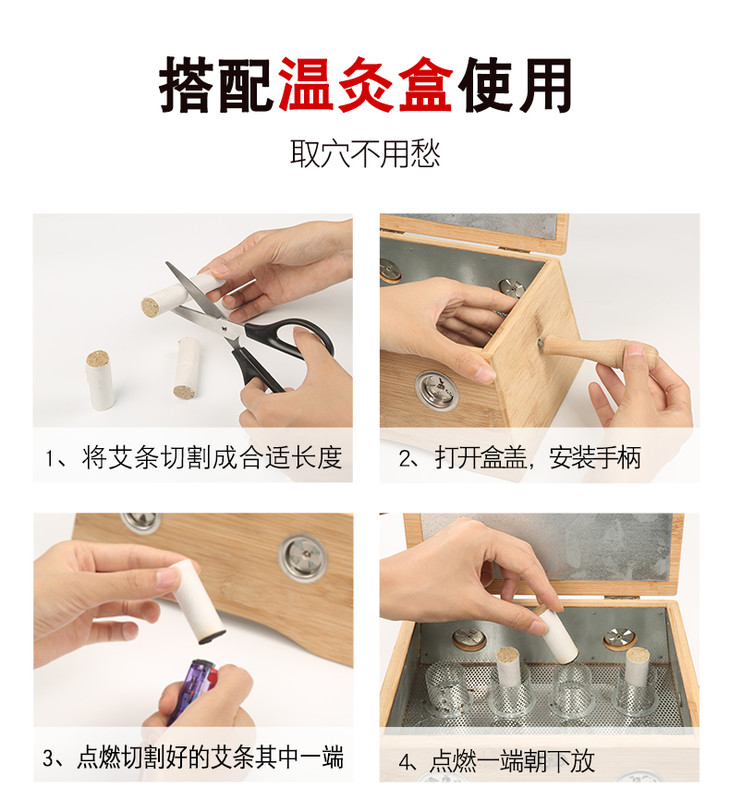 搭配温灸盒使用

取穴不用愁

1、将艾条切割成合适长度

2、打开盒盖，安装手柄

3、点燃切割好的艾条其中一端

4、点燃一端朝下放