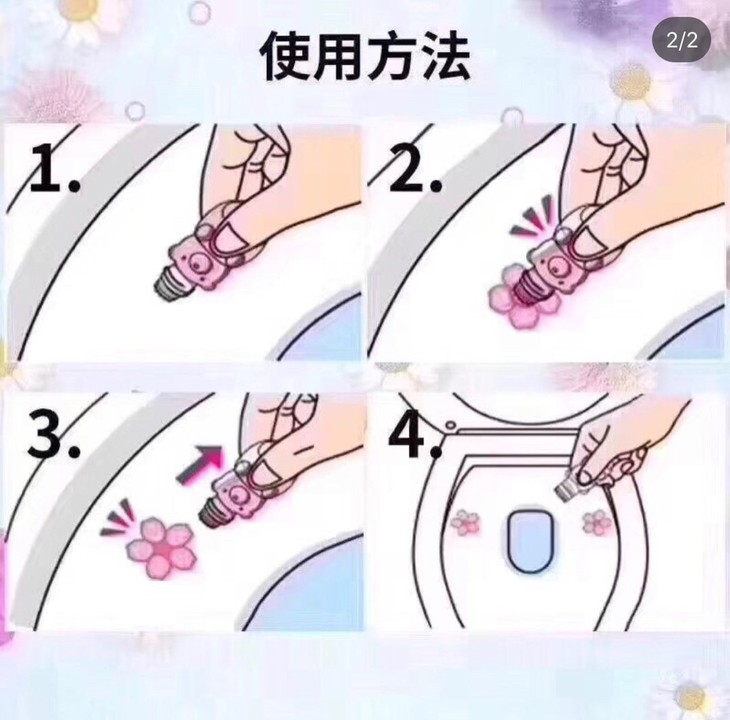 使用方法

2/2

1.

2.

3.

4.