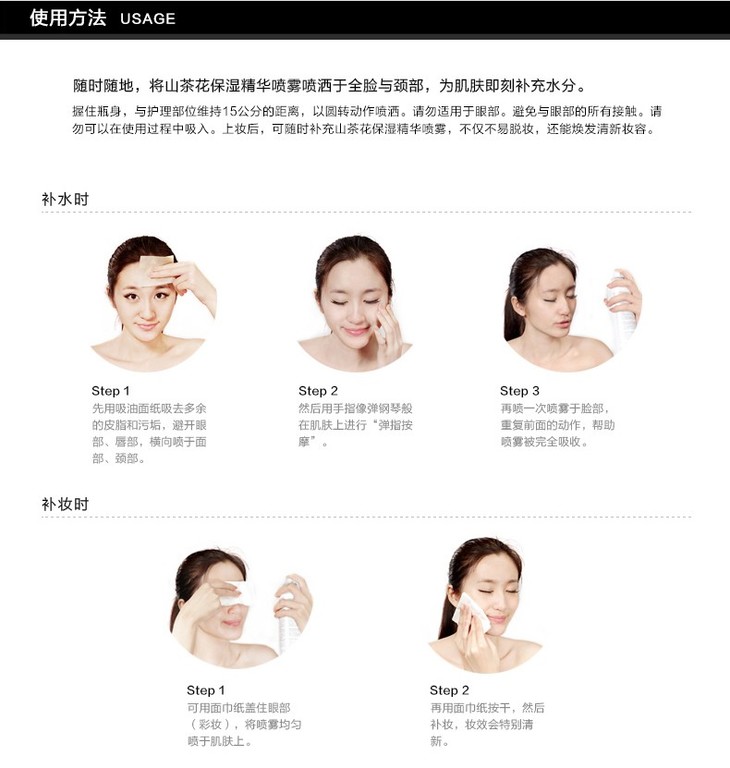 使用方法 USAGE

随时随地，将山茶花保湿精华喷雾喷洒于全脸与颈部，为肌肤即刻补充水分。

握住瓶身，与护理部位维持15公分的距离，以圆转动作喷洒。请勿适用于眼部。避免与眼部的所有接触。请勿可以在使用过程中吸入。上妆后，可随时补充山茶花保湿精华喷雾，不仅不易脱妆，还能焕发清新妆容。

补水时

Step 1
先用吸油面纸吸去多余的皮脂和污垢，避开眼部、唇部，横向喷于面部、颈部。

Step 2
然后用手指像弹钢琴般在肌肤上进行“弹指按摩”。

Step 3
再喷一次喷雾于脸部，重复前面的动作，帮助喷雾被完全吸收。

补妆时

Step 1
可用面巾纸盖住眼部（彩妆），将喷雾均匀喷于肌肤上。

Step 2
再用面巾纸按干，然后补妆，妆效会特别清新。