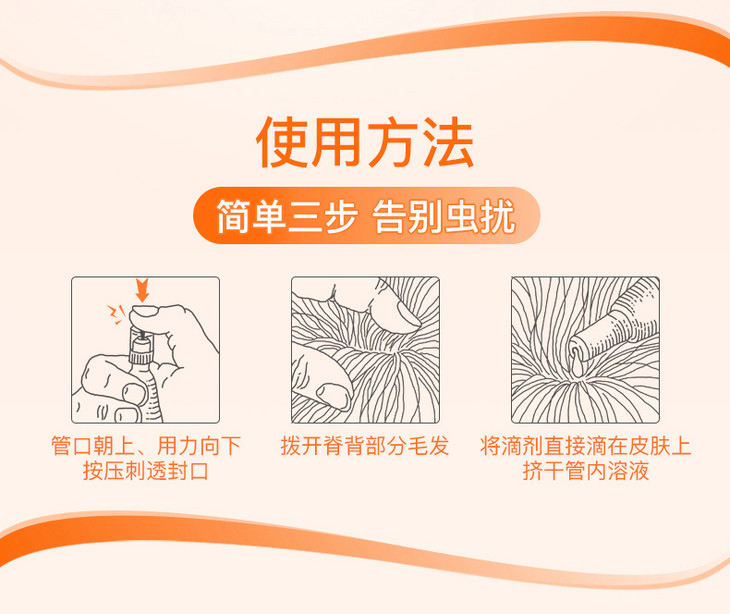 使用方法

简单三步 告别虫扰

管口朝上、用力向下按压刺透封口

拨开脊背部分毛发

将滴剂直接滴在皮肤上挤干管内溶液