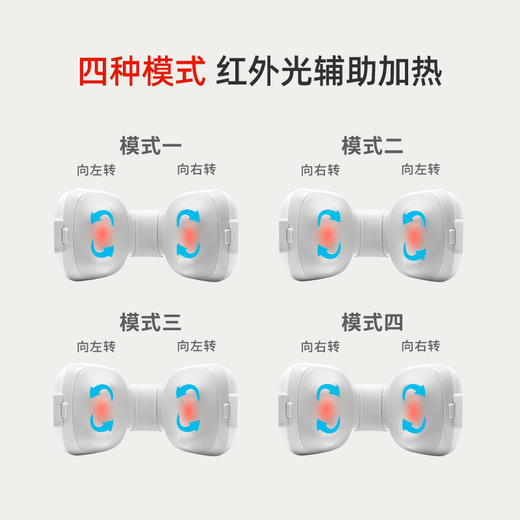 四种模式 红外光辅助加热

模式一
向左转 向右转

模式二
向右转 向左转

模式三
向左转 向左转

模式四
向右转 向右转