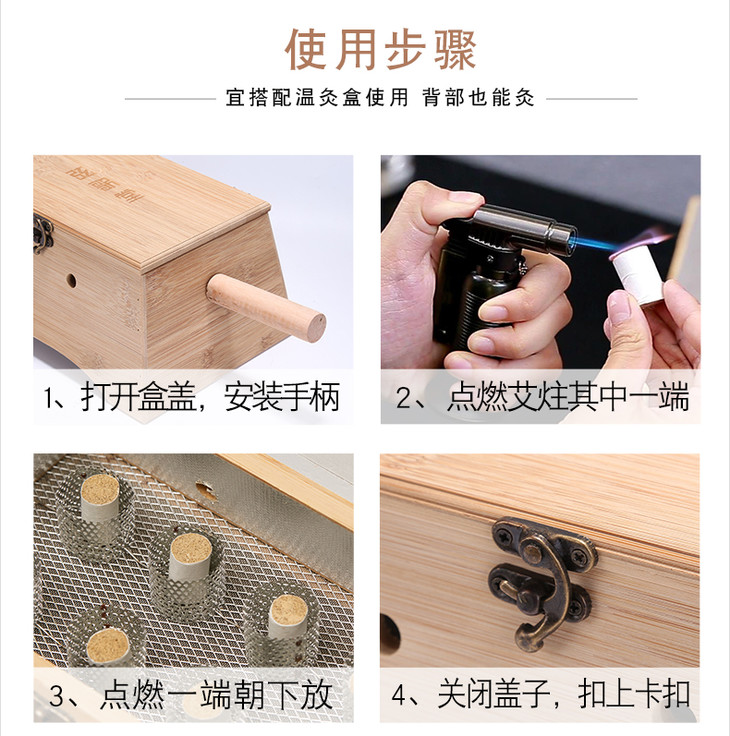 使用步骤

宜搭配温灸盒使用 背部也能灸

1、打开盒盖，安装手柄

2、点燃艾炷其中一端

3、点燃一端朝下放

4、关闭盖子，扣上卡扣