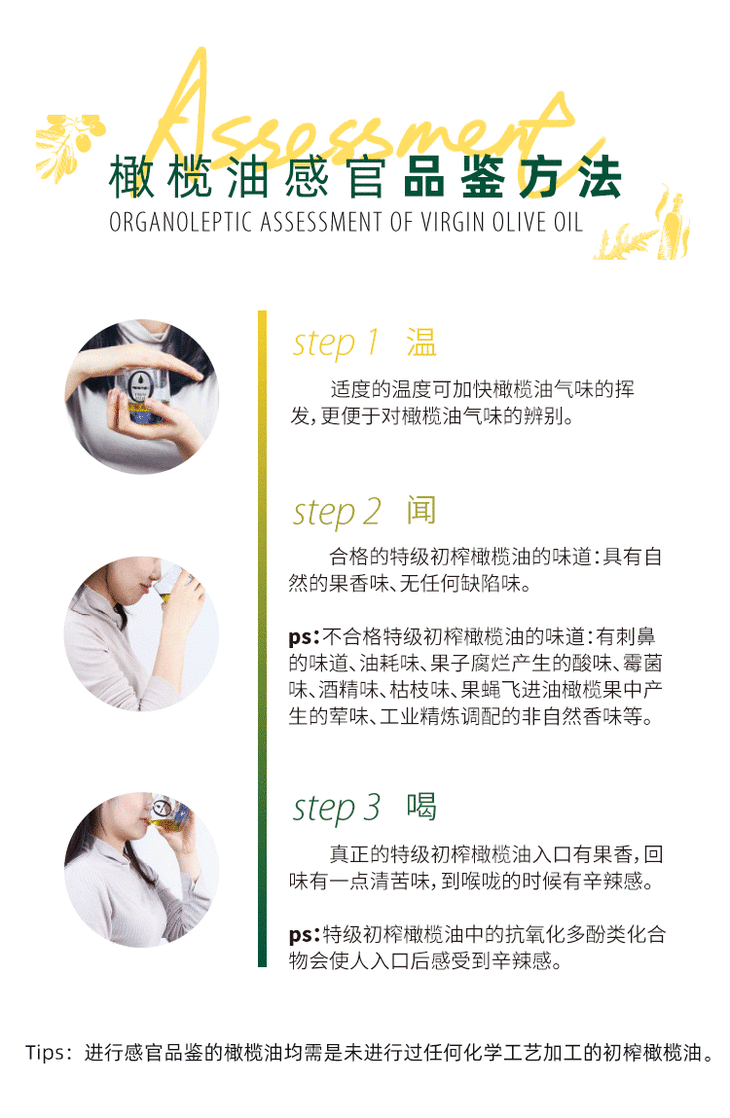 Assessment

橄榄油感官品鉴方法

ORGANOLEPTIC ASSESSMENT OF VIRGIN OLIVE OIL

step 1 温

适度的温度可加快橄榄油气味的挥发，更便于对橄榄油气味的辨别。

step 2 闻

合格的特级初榨橄榄油的味道：具有自然的果香味、无任何缺陷味。

ps：不合格特级初榨橄榄油的味道：有刺鼻的味道、油耗味、果子腐烂产生的酸味、霉菌味、酒精味、枯枝味、果蝇飞进油橄榄果中产生的荤味、工业精炼调配的非自然香味等。

step 3 喝

真正的特级初榨橄榄油入口有果香，回味有一点清苦味，到喉咙的时候有辛辣感。

ps：特级初榨橄榄油中的抗氧化多酚类化合物会使人入口后感受到辛辣感。

Tips：进行感官品鉴的橄榄油均需是未进行过任何化学工艺加工的初榨橄榄油。