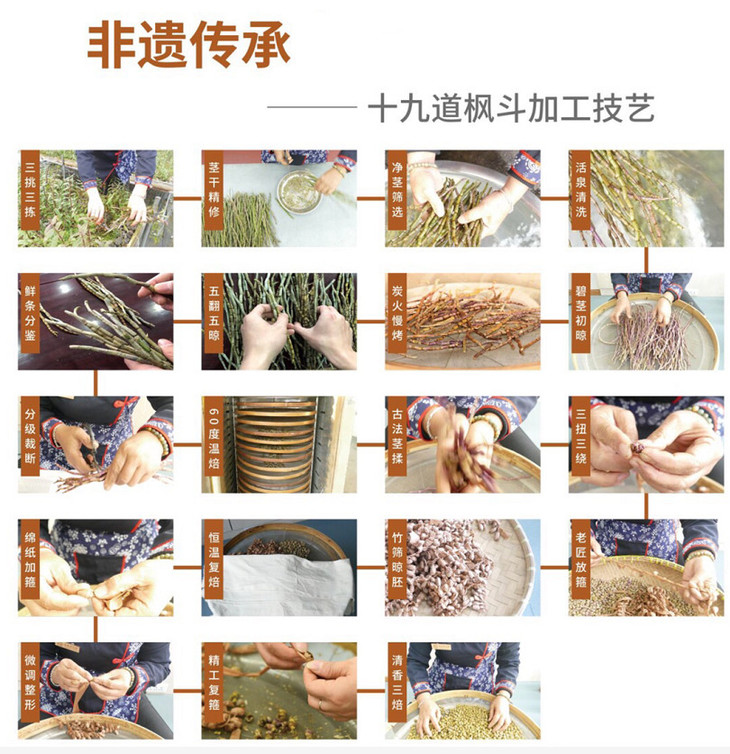 非遗传承

—— 十九道枫斗加工技艺

三挑三拣

茎干精修

净茎筛选

活泉清洗

鲜条分鉴

五翻五晾

炭火慢烤

碧茎初晾

分级裁断

60度温焙

古法茎揉

三扭三绕

绵纸加箍

恒温复焙

竹筛晾胚

老匠放箍

微调整形

精工复箍

清香三焙