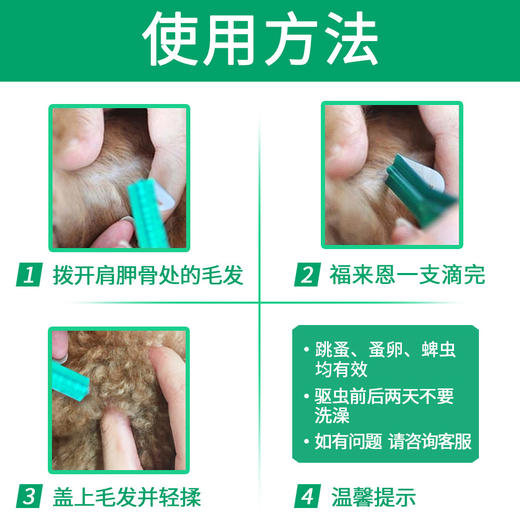 使用方法

1 拨开肩胛骨处的毛发

2 福来恩一支滴完

3 盖上毛发并轻揉

• 跳蚤、蚤卵、蜱虫均有效
• 驱虫前后两天不要洗澡
• 如有问题 请咨询客服

4 温馨提示