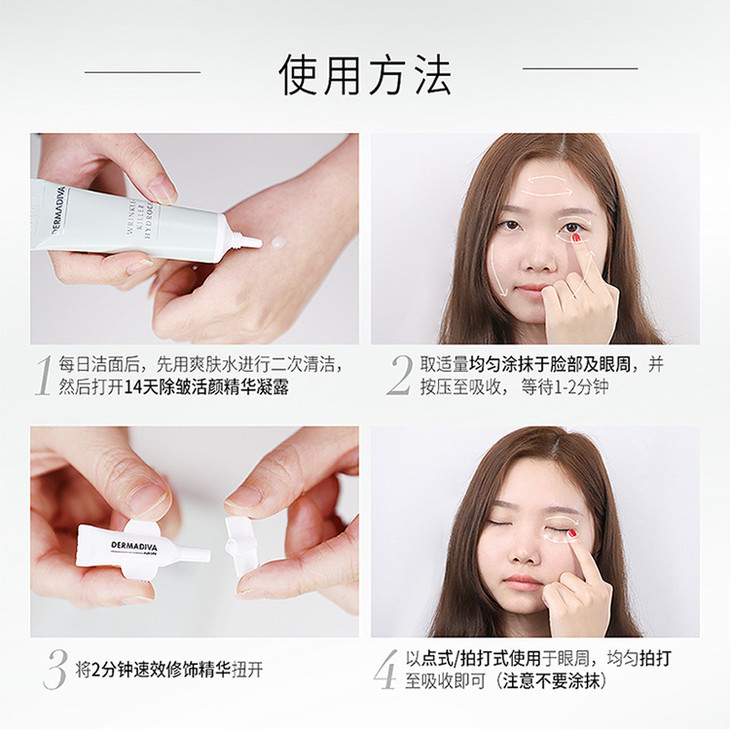 使用方法

DERMADIVA
WRINKLE KILLER HYDROGEL

1 每日洁面后，先用爽肤水进行二次清洁，然后打开14天除皱活颜精华凝露

2 取适量均匀涂抹于脸部及眼周，并按压至吸收，等待1-2分钟

DERMADIVA

3 将2分钟速效修饰精华扭开

4 以点式/拍打式使用于眼周，均匀拍打至吸收即可（注意不要涂抹）