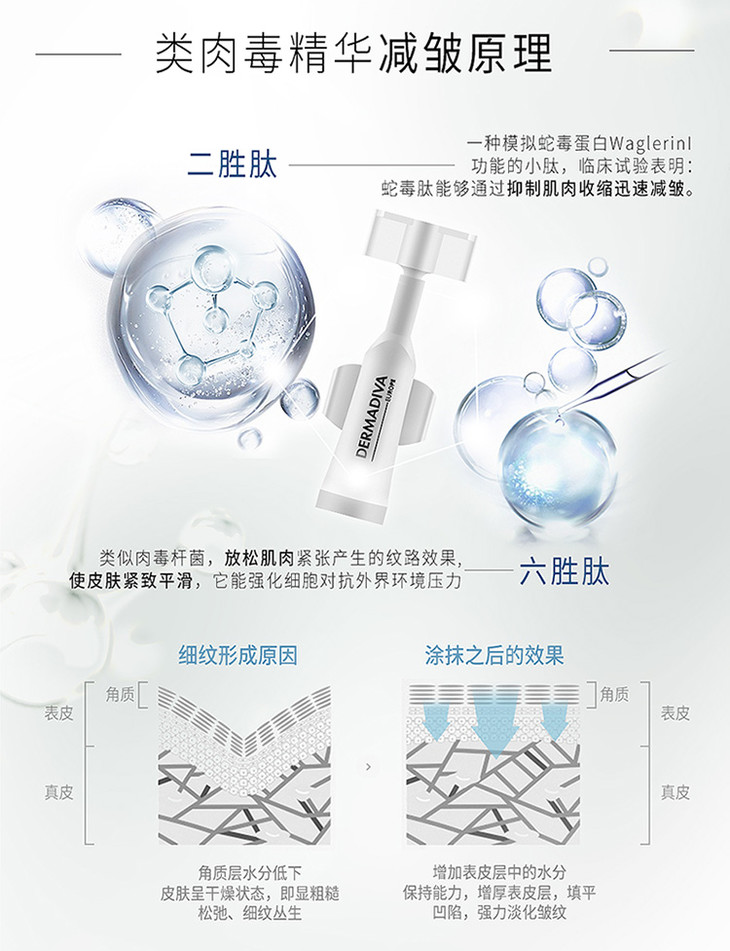 类肉毒精华减皱原理

二胜肽

一种模拟蛇毒蛋白WaglerinI功能的小肽，临床试验表明：蛇毒肽能够通过抑制肌肉收缩迅速减皱。

DERMADIVA EUROPE

类似肉毒杆菌，放松肌肉紧张产生的纹路效果，使皮肤紧致平滑，它能强化细胞对抗外界环境压力

六胜肽

细纹形成原因

角质
表皮
真皮

角质层水分低下
皮肤呈干燥状态，即显粗糙
松弛、细纹丛生

涂抹之后的效果

角质
表皮
真皮

增加表皮层中的水分
保持能力，增厚表皮层，填平
凹陷，强力淡化皱纹