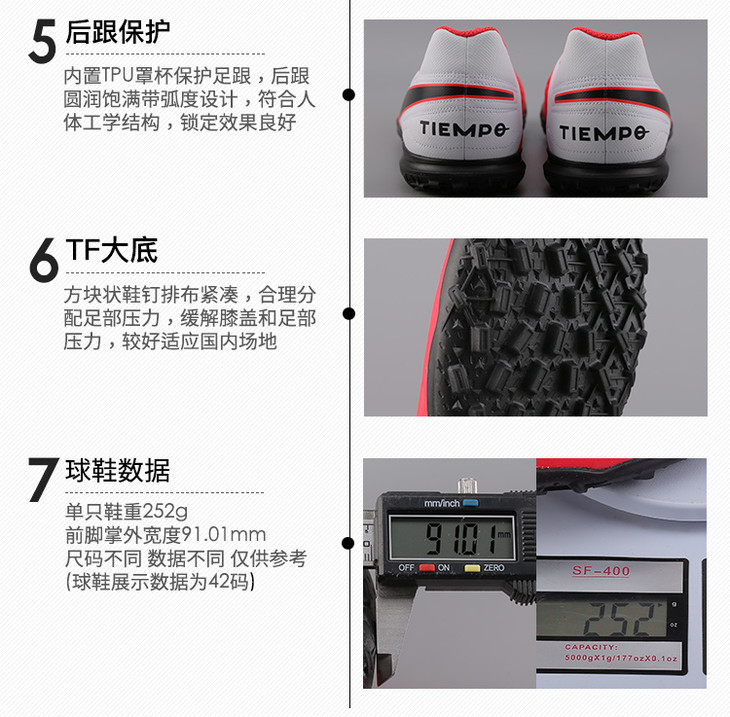 5 后跟保护

内置TPU罩杯保护足跟，后跟圆润饱满带弧度设计，符合人体工学结构，锁定效果良好

TIEMPO TIEMPO

6 TF大底

方块状鞋钉排布紧凑，合理分配足部压力，缓解膝盖和足部压力，较好适应国内场地

7 球鞋数据

单只鞋重252g
前脚掌外宽度91.01mm
尺码不同 数据不同 仅供参考
(球鞋展示数据为42码)

mm/inch
91.01 mm
OFF ON ZERO

SF-400
252 g oz
CAPACITY:
5000gX1g/177ozX0.1oz