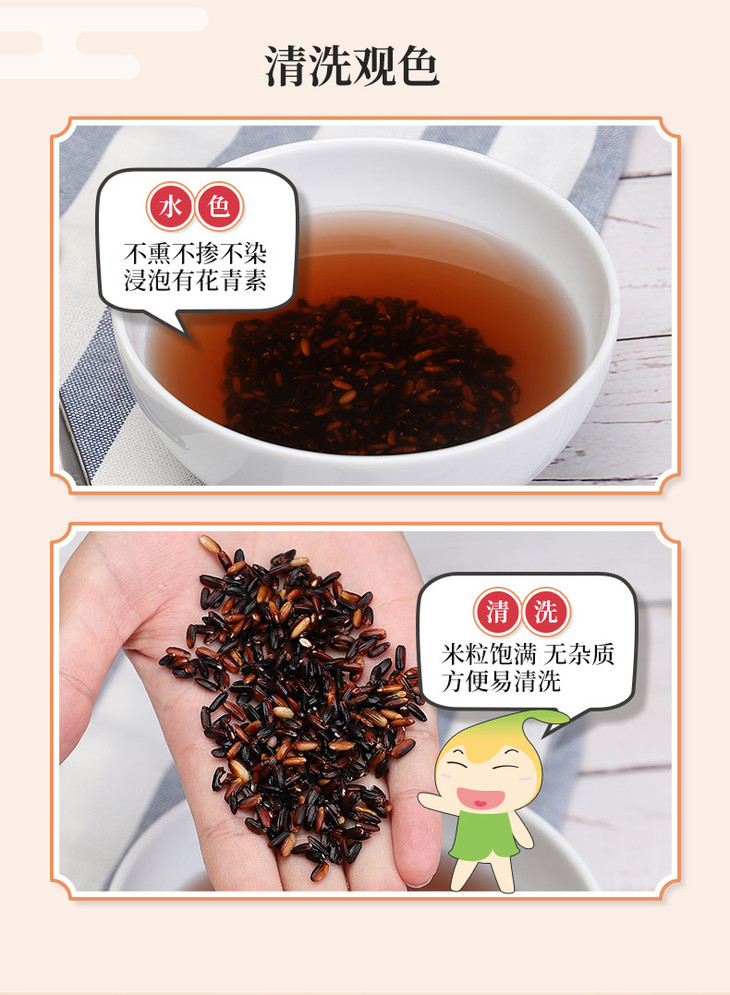 清洗观色

水色
不熏不掺不染
浸泡有花青素

清洗
米粒饱满 无杂质
方便易清洗