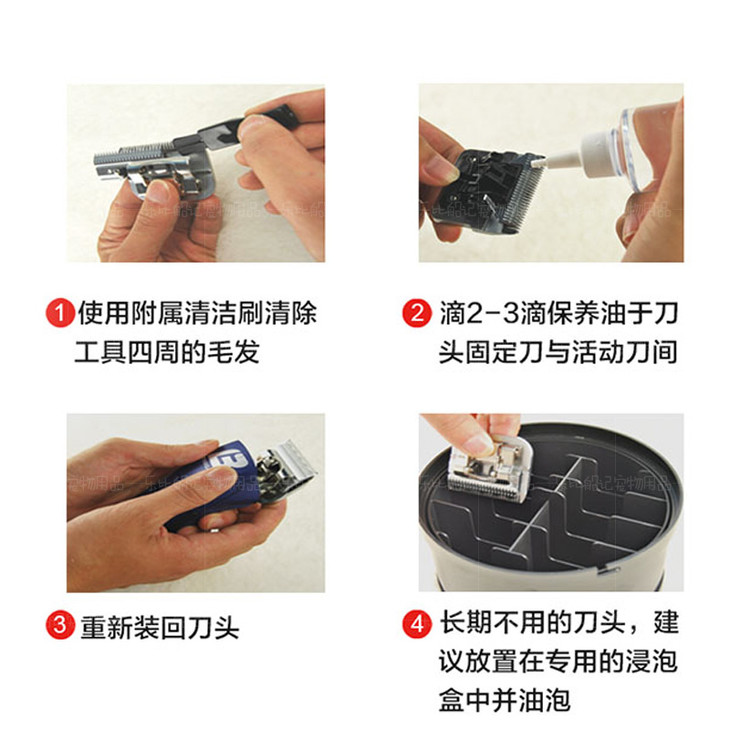 1 使用附属清洁刷清除工具四周的毛发

2 滴2-3滴保养油于刀头固定刀与活动刀间

3 重新装回刀头

4 长期不用的刀头，建议放置在专用的浸泡盒中并油泡