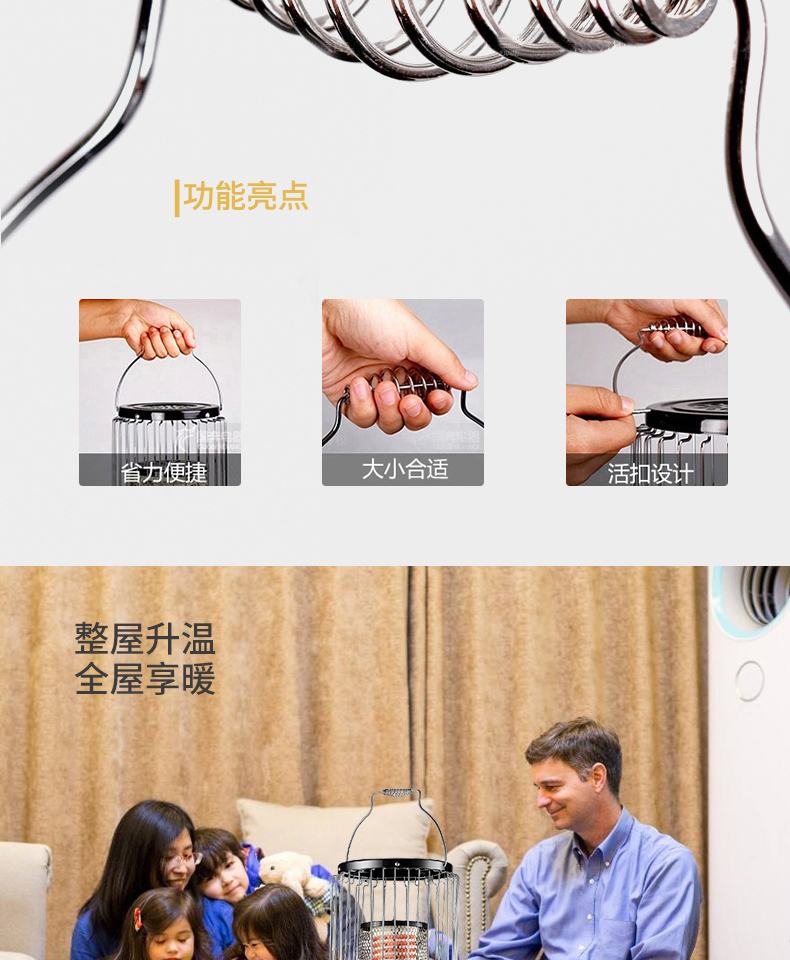 功能亮点

省力便捷

大小合适

活扣设计

整屋升温
全屋享暖