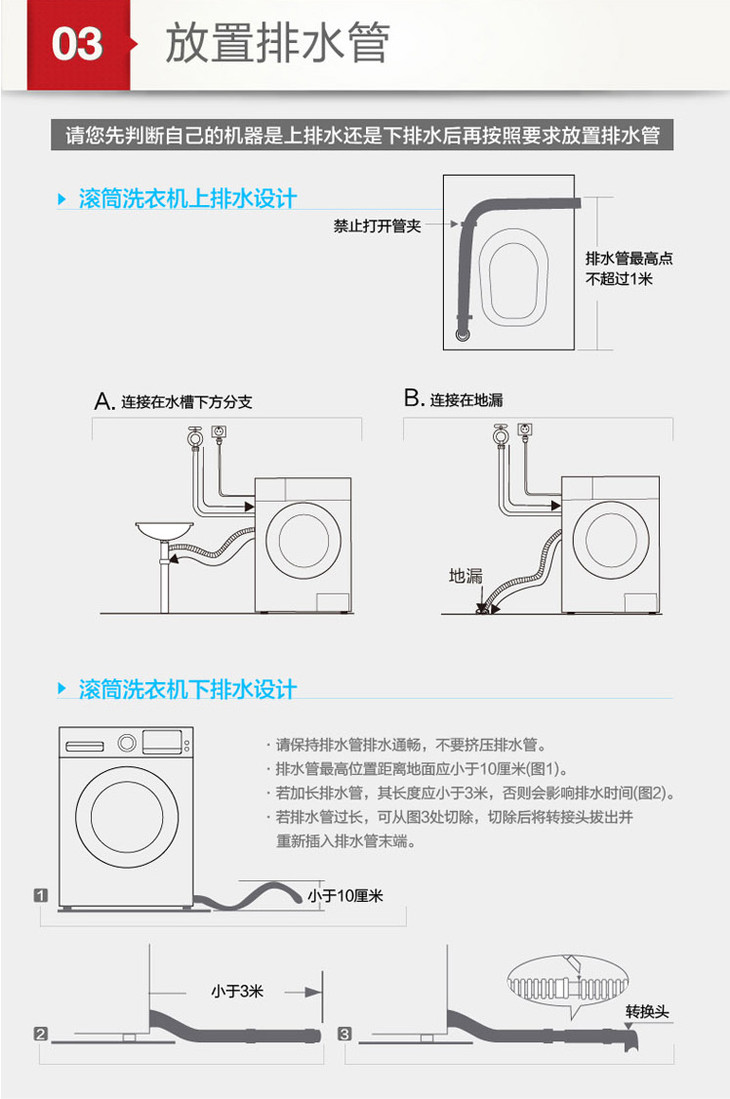 03 放置排水管

请您先判断自己的机器是上排水还是下排水后再按照要求放置排水管

滚筒洗衣机上排水设计

禁止打开管夹

排水管最高点不超过1米

A. 连接在水槽下方分支

B. 连接在地漏

地漏

滚筒洗衣机下排水设计

· 请保持排水管排水通畅，不要挤压排水管。
· 排水管最高位置距离地面应小于10厘米(图1)。
· 若加长排水管，其长度应小于3米，否则会影响排水时间(图2)。
· 若排水管过长，可从图3处切除，切除后将转接头拔出并重新插入排水管末端。

1

小于10厘米

小于3米

2

3

转换头