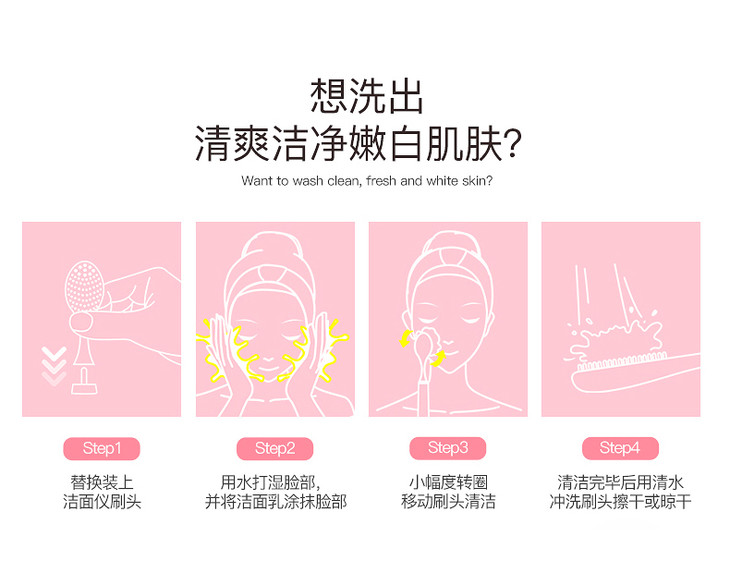 想洗出
清爽洁净嫩白肌肤?

Want to wash clean, fresh and white skin?

Step1

替换装上
洁面仪刷头

Step2

用水打湿脸部,
并将洁面乳涂抹脸部

Step3

小幅度转圈
移动刷头清洁

Step4

清洁完毕后用清水
冲洗刷头擦干或晾干