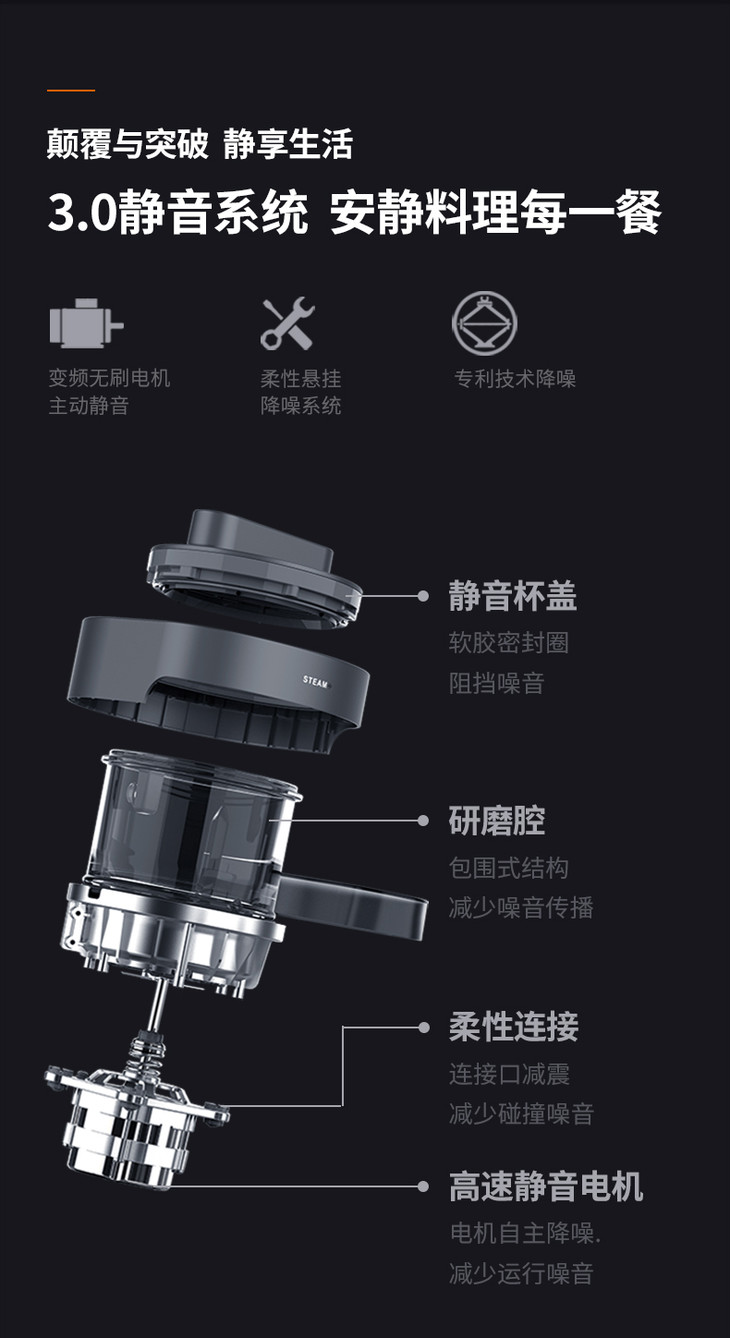 颠覆与突破 静享生活

3.0静音系统 安静料理每一餐

变频无刷电机
主动静音

柔性悬挂
降噪系统

专利技术降噪

STEAM

静音杯盖
软胶密封圈
阻挡噪音

研磨腔
包围式结构
减少噪音传播

柔性连接
连接口减震
减少碰撞噪音

高速静音电机
电机自主降噪.
减少运行噪音