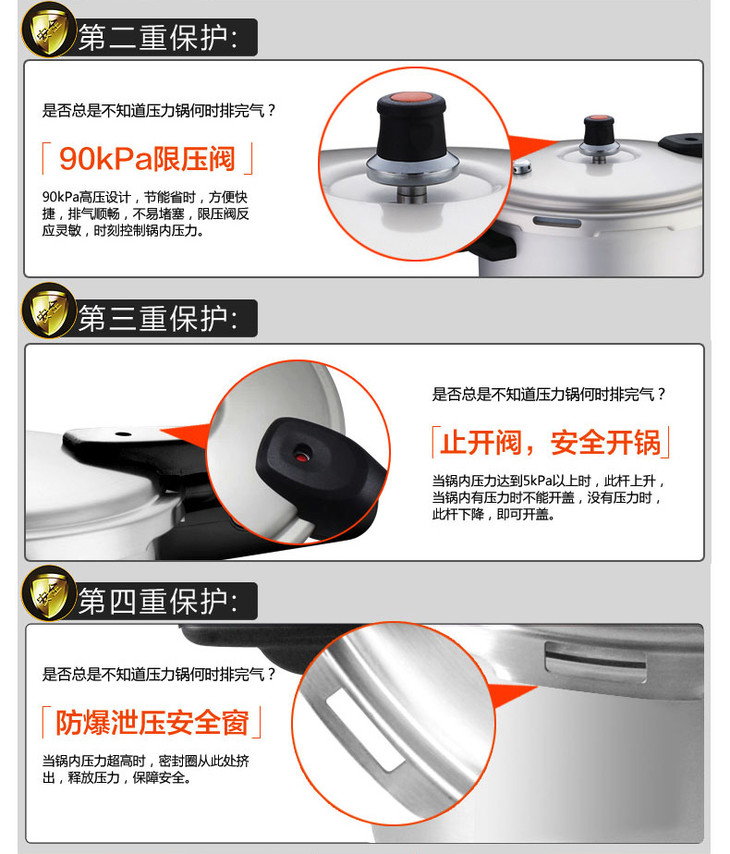 安全 第二重保护:

是否总是不知道压力锅何时排完气？

90kPa限压阀

90kPa高压设计，节能省时，方便快捷，排气顺畅，不易堵塞，限压阀反应灵敏，时刻控制锅内压力。

安全 第三重保护:

是否总是不知道压力锅何时排完气？

止开阀，安全开锅

当锅内压力达到5kPa以上时，此杆上升，当锅内有压力时不能开盖，没有压力时，此杆下降，即可开盖。

安全 第四重保护:

是否总是不知道压力锅何时排完气？

防爆泄压安全窗

当锅内压力超高时，密封圈从此处挤出，释放压力，保障安全。