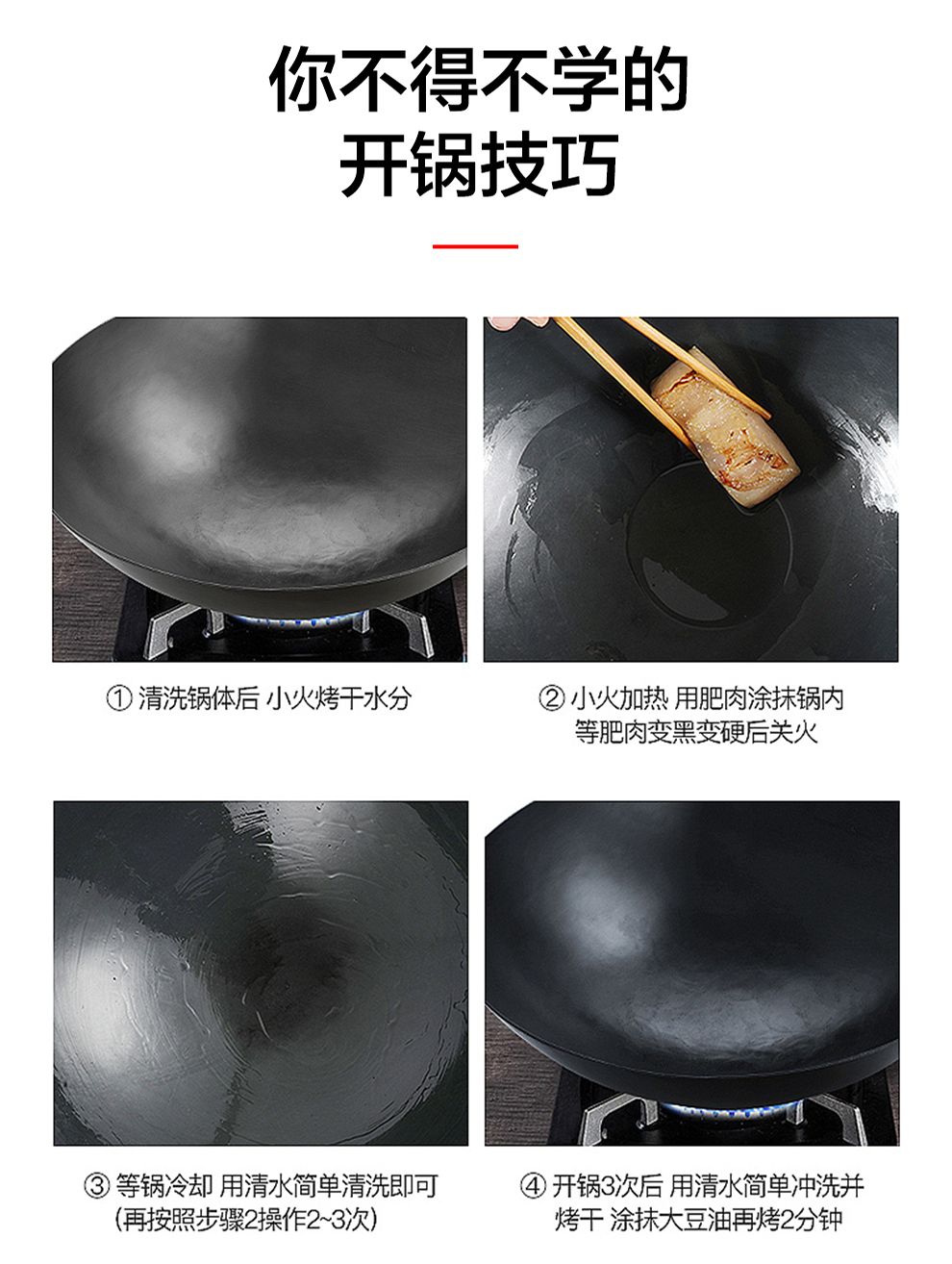 你不得不学的
开锅技巧

① 清洗锅体后 小火烤干水分

② 小火加热 用肥肉涂抹锅内
等肥肉变黑变硬后关火

③ 等锅冷却 用清水简单清洗即可
(再按照步骤2操作2~3次)

④ 开锅3次后 用清水简单冲洗并
烤干 涂抹大豆油再烤2分钟