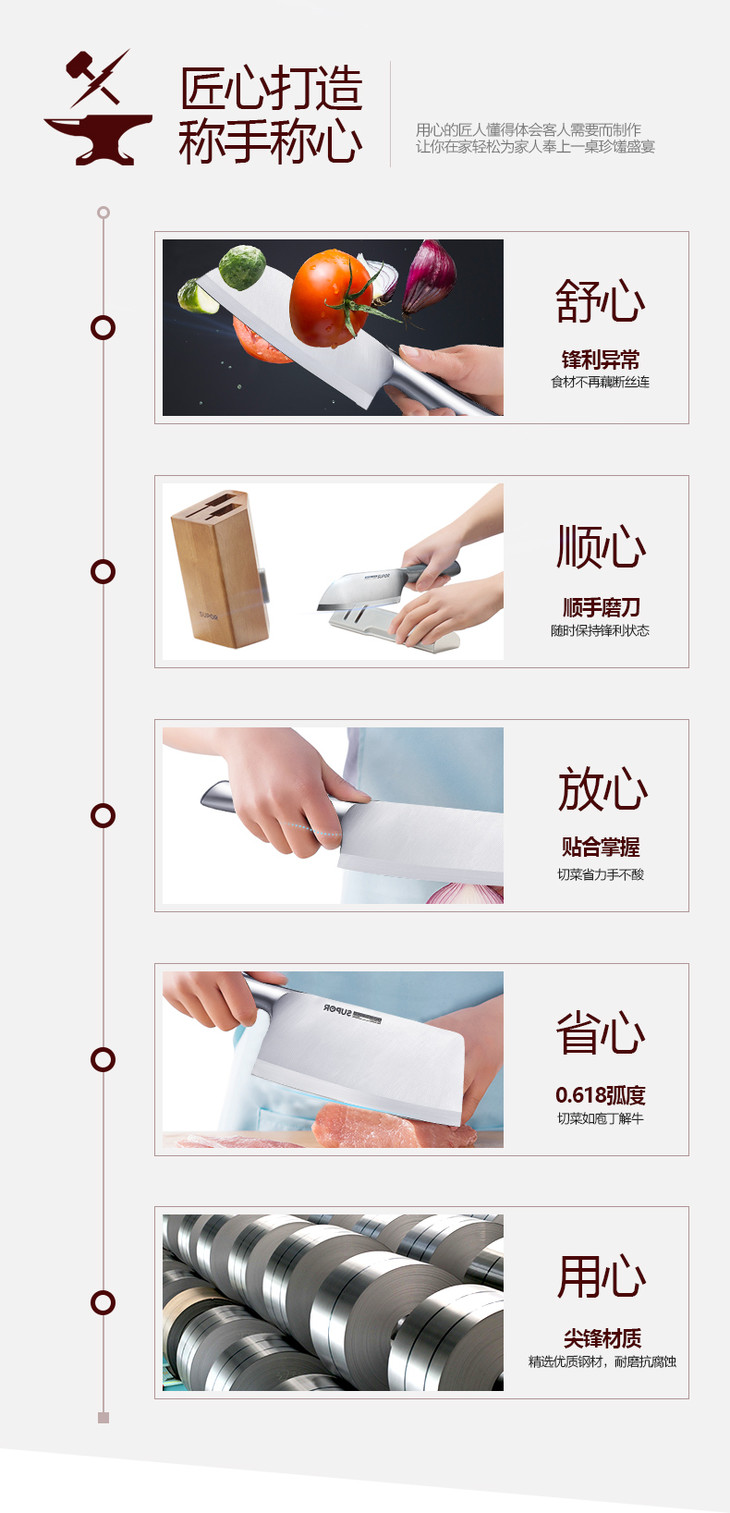 匠心打造
称手称心

用心的匠人懂得体会客人需要而制作
让你在家轻松为家人奉上一桌珍馐盛宴

舒心
锋利异常
食材不再藕断丝连

SUPOR

顺心
顺手磨刀
随时保持锋利状态

放心
贴合掌握
切菜省力手不酸

SUPOR

省心
0.618弧度
切菜如庖丁解牛

用心
尖锋材质
精选优质钢材，耐磨抗腐蚀