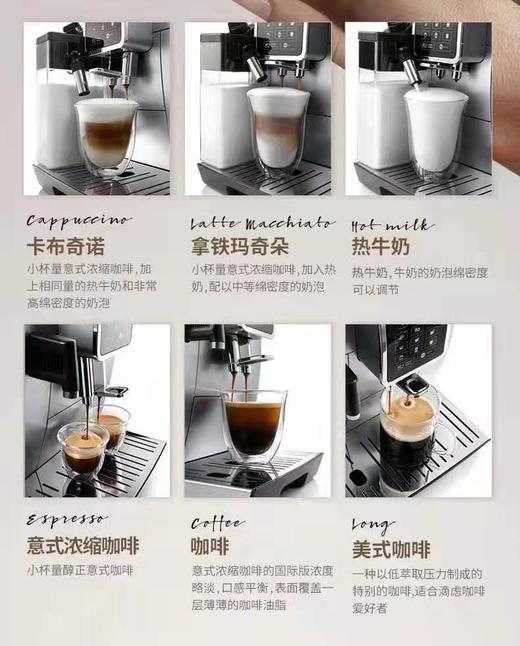 Cappuccino
卡布奇诺
小杯量意式浓缩咖啡，加上相同量的热牛奶和非常高绵密度的奶泡

Latte Macchiato
拿铁玛奇朵
小杯量意式浓缩咖啡，加入热奶，配以中等绵密度的奶泡

Hot milk
热牛奶
热牛奶，牛奶的奶泡绵密度可以调节

Espresso
意式浓缩咖啡
小杯量醇正意式咖啡

Coffee
咖啡
意式浓缩咖啡的国际版浓度略淡，口感平衡，表面覆盖一层薄薄的咖啡油脂

Long
美式咖啡
一种以低萃取压力制成的特别的咖啡，适合滴虑咖啡爱好者