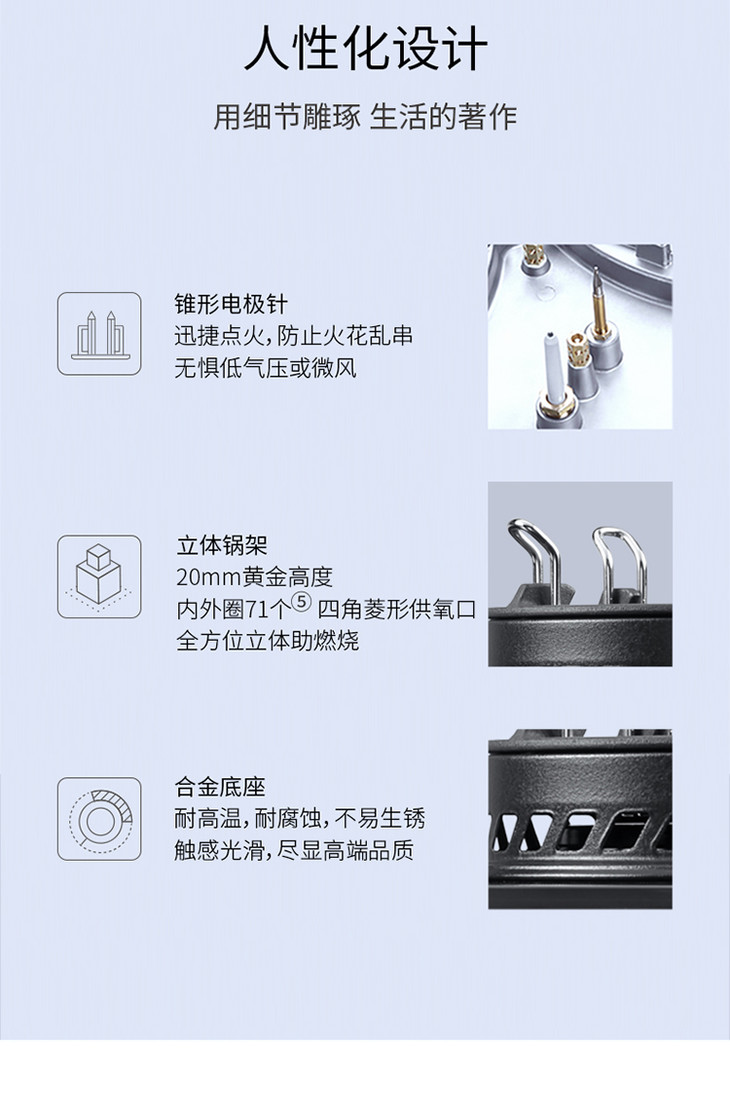 人性化设计

用细节雕琢 生活的著作

锥形电极针
迅捷点火,防止火花乱串
无惧低气压或微风

立体锅架
20mm黄金高度
内外圈71个⑤ 四角菱形供氧口
全方位立体助燃烧

合金底座
耐高温,耐腐蚀,不易生锈
触感光滑,尽显高端品质