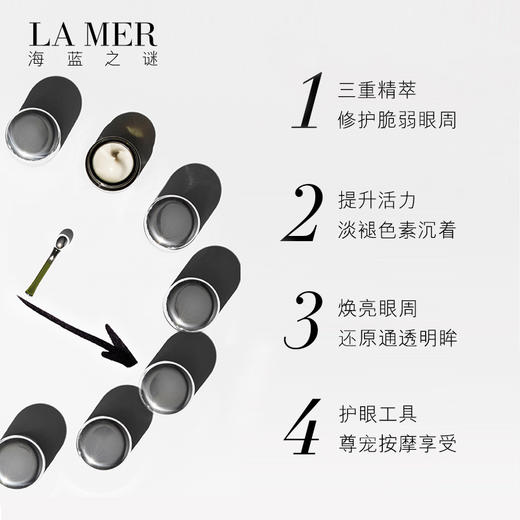 LA MER
海蓝之谜

1 三重精萃
修护脆弱眼周

2 提升活力
淡褪色素沉着

3 焕亮眼周
还原通透明眸

4 护眼工具
尊宠按摩享受