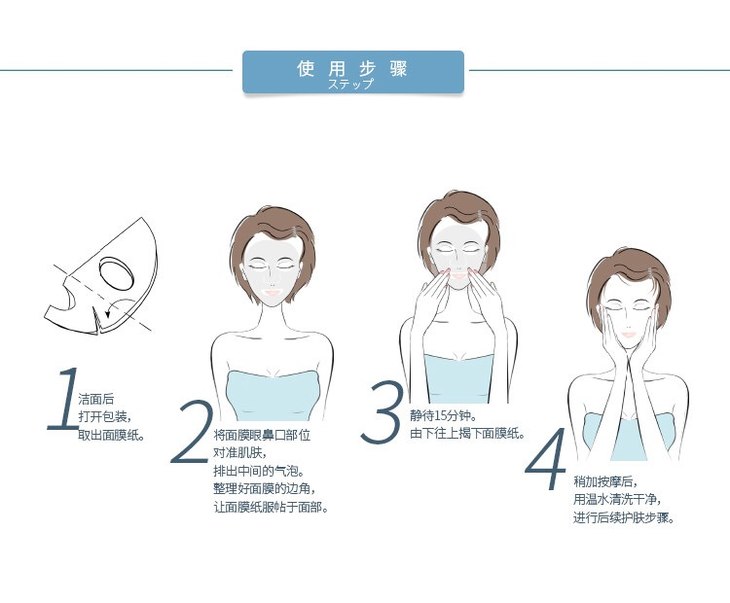 使用步骤
ステップ

1 洁面后
打开包装，
取出面膜纸。

2 将面膜眼鼻口部位
对准肌肤，
排出中间的气泡。
整理好面膜的边角，
让面膜纸服帖于面部。

3 静待15分钟。
由下往上揭下面膜纸。

4 稍加按摩后，
用温水清洗干净，
进行后续护肤步骤。