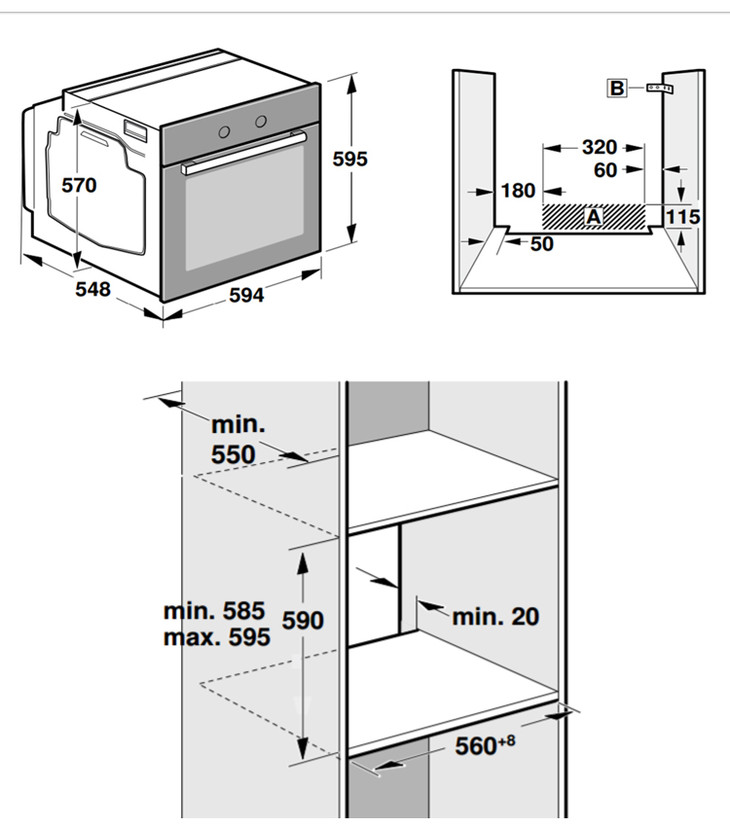 570
595
548
594

B
320
60
180
A
115
50

min.
550

min. 585
max. 595
590
min. 20
$560^{+8}$