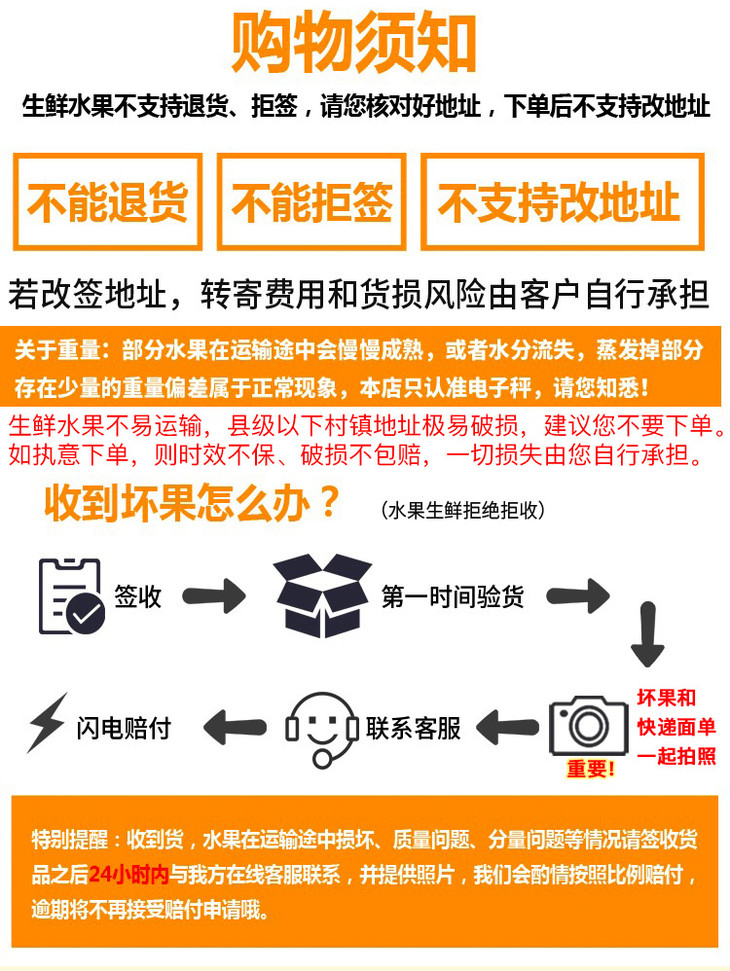 购物须知

生鲜水果不支持退货、拒签，请您核对好地址，下单后不支持改地址

不能退货

不能拒签

不支持改地址

若改签地址，转寄费用和货损风险由客户自行承担

关于重量：部分水果在运输途中会慢慢成熟，或者水分流失，蒸发掉部分存在少量的重量偏差属于正常现象，本店只认准电子秤，请您知悉！

生鲜水果不易运输，县级以下村镇地址极易破损，建议您不要下单。如执意下单，则时效不保、破损不包赔，一切损失由您自行承担。

收到坏果怎么办？

（水果生鲜拒绝拒收）

签收

第一时间验货

坏果和快递面单一起拍照

重要！

联系客服

闪电赔付

特别提醒：收到货，水果在运输途中损坏、质量问题、分量问题等情况请签收货品之后24小时内与我方在线客服联系，并提供照片，我们会酌情按照比例赔付，逾期将不再接受赔付申请哦。