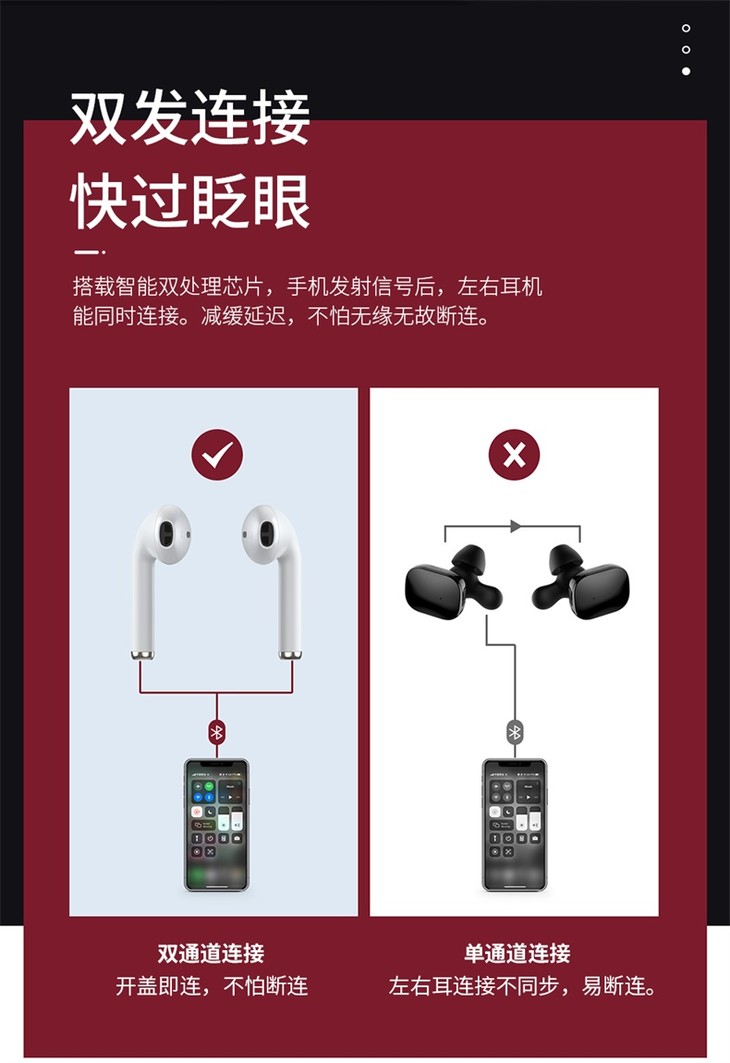 双发连接
快过眨眼

搭载智能双处理芯片，手机发射信号后，左右耳机能同时连接。减缓延迟，不怕无缘无故断连。

双通道连接
开盖即连，不怕断连

单通道连接
左右耳连接不同步，易断连。